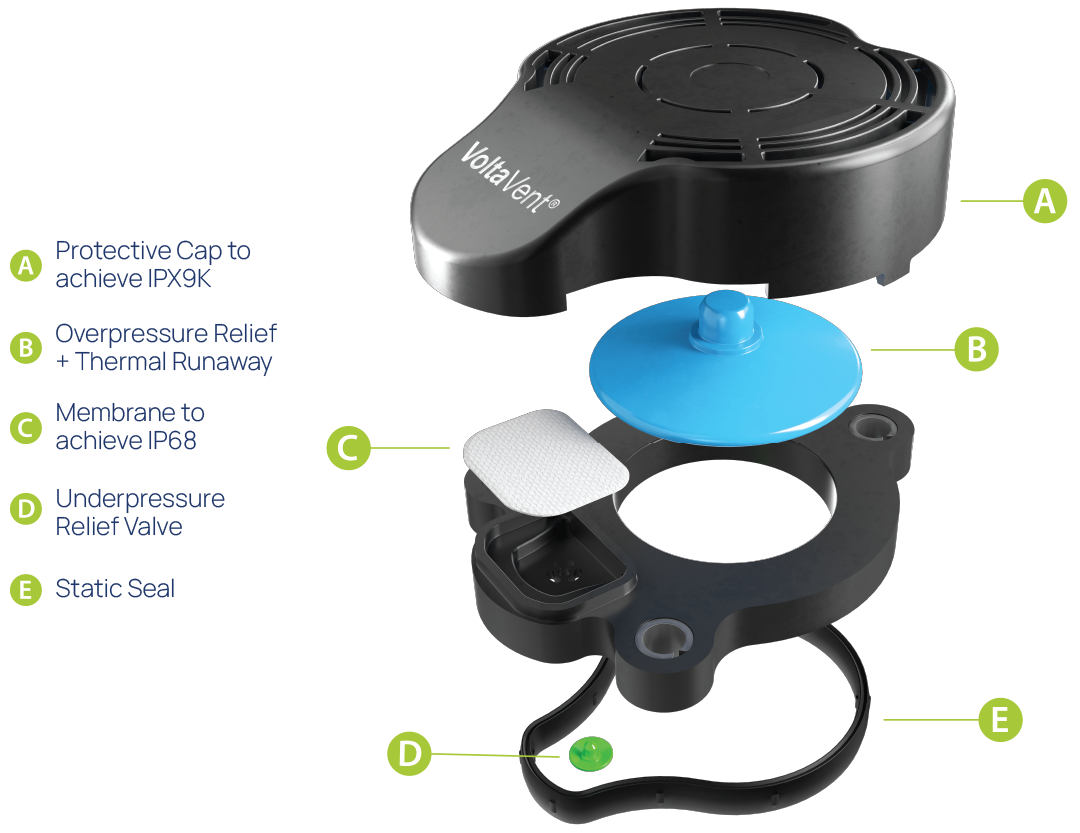 A Protective Cap to achieve IPX9K

B Overpressure Relief + Thermal Runaway

C Membrane to achieve IP68

D Underpressure Relief Valve

E Static Seal

VoltaVent®

A

B

C

D

E