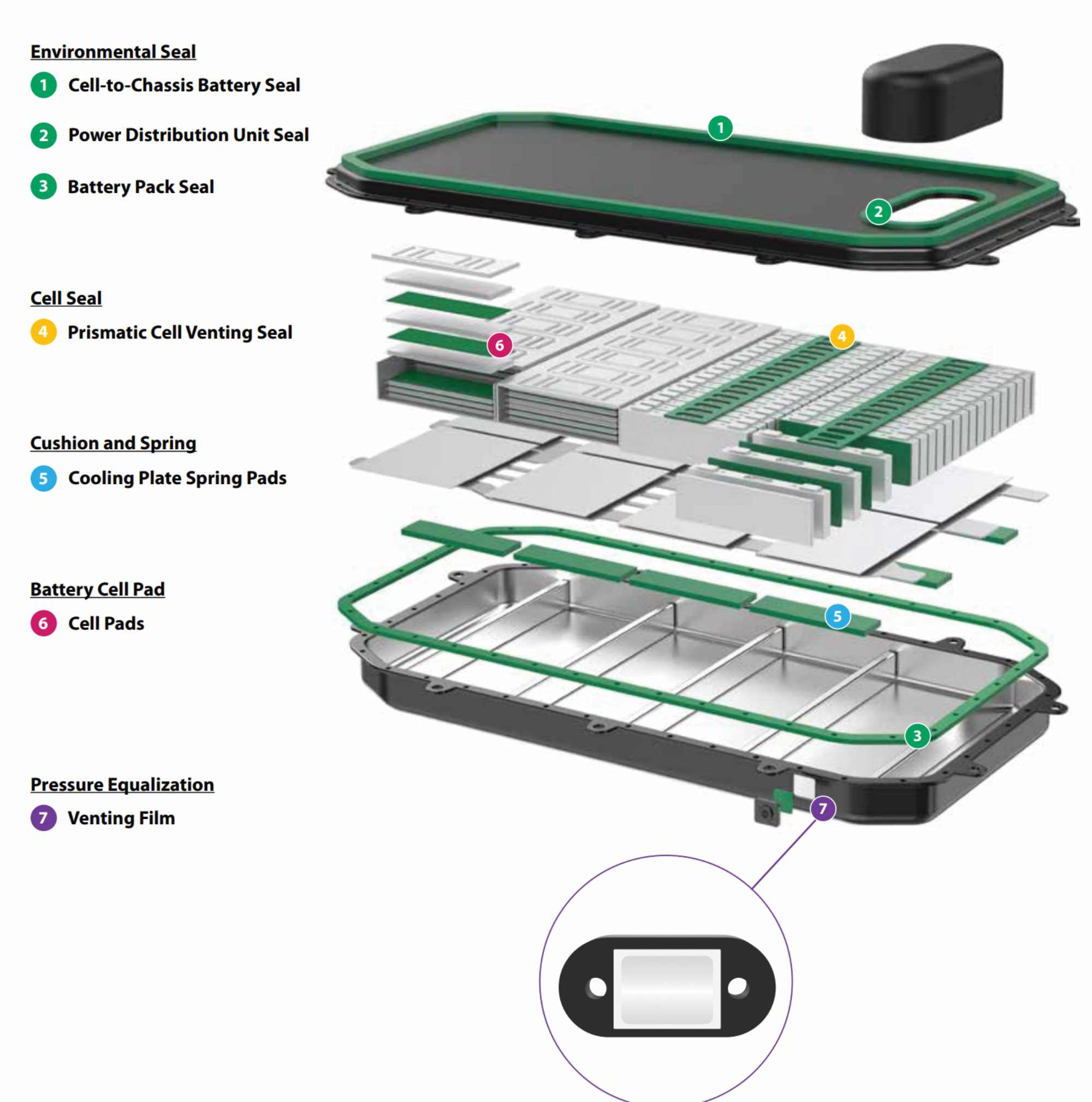 Environmental Seal

1 Cell-to-Chassis Battery Seal

2 Power Distribution Unit Seal

3 Battery Pack Seal

Cell Seal

4 Prismatic Cell Venting Seal

Cushion and Spring

5 Cooling Plate Spring Pads

Battery Cell Pad

6 Cell Pads

Pressure Equalization

7 Venting Film

1

2

6

4

5

3

7