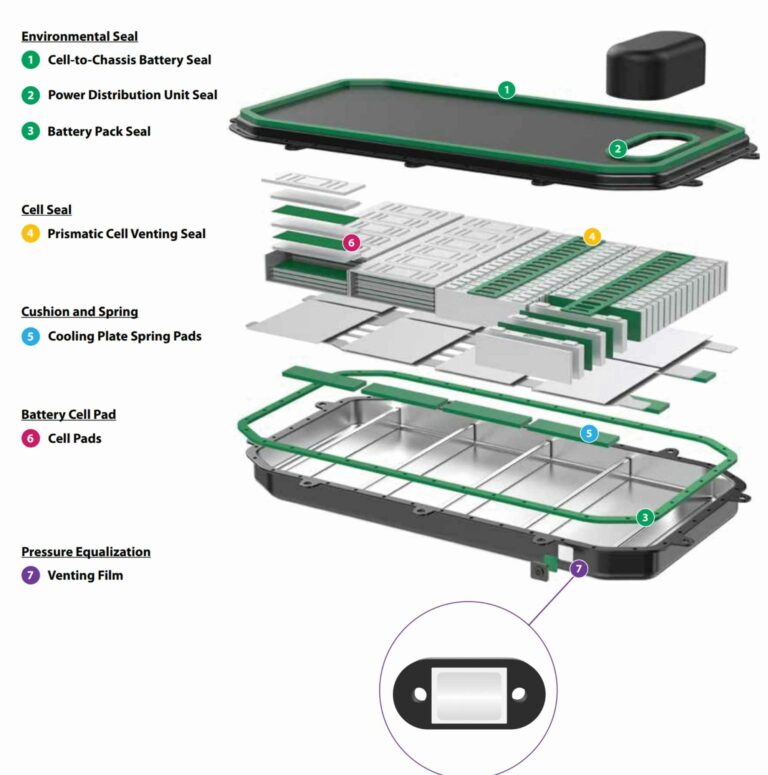 Environmental Seal
1 Cell-to-Chassis Battery Seal
2 Power Distribution Unit Seal
3 Battery Pack Seal

Cell Seal
4 Prismatic Cell Venting Seal

Cushion and Spring
5 Cooling Plate Spring Pads

Battery Cell Pad
6 Cell Pads

Pressure Equalization
7 Venting Film

1
2
6
4
5
3
7