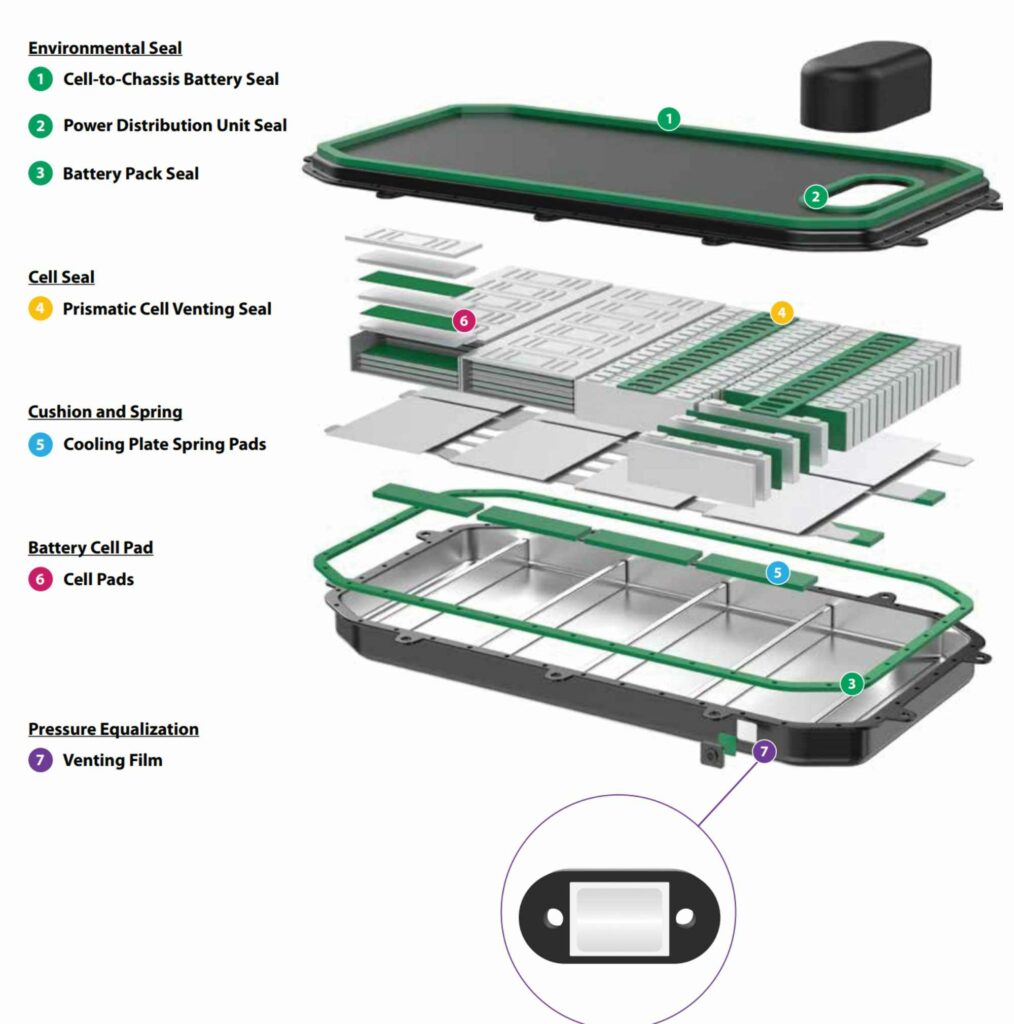 Environmental Seal
1 Cell-to-Chassis Battery Seal
2 Power Distribution Unit Seal
3 Battery Pack Seal

Cell Seal
4 Prismatic Cell Venting Seal

Cushion and Spring
5 Cooling Plate Spring Pads

Battery Cell Pad
6 Cell Pads

Pressure Equalization
7 Venting Film

1
2
6
4
5
3
7