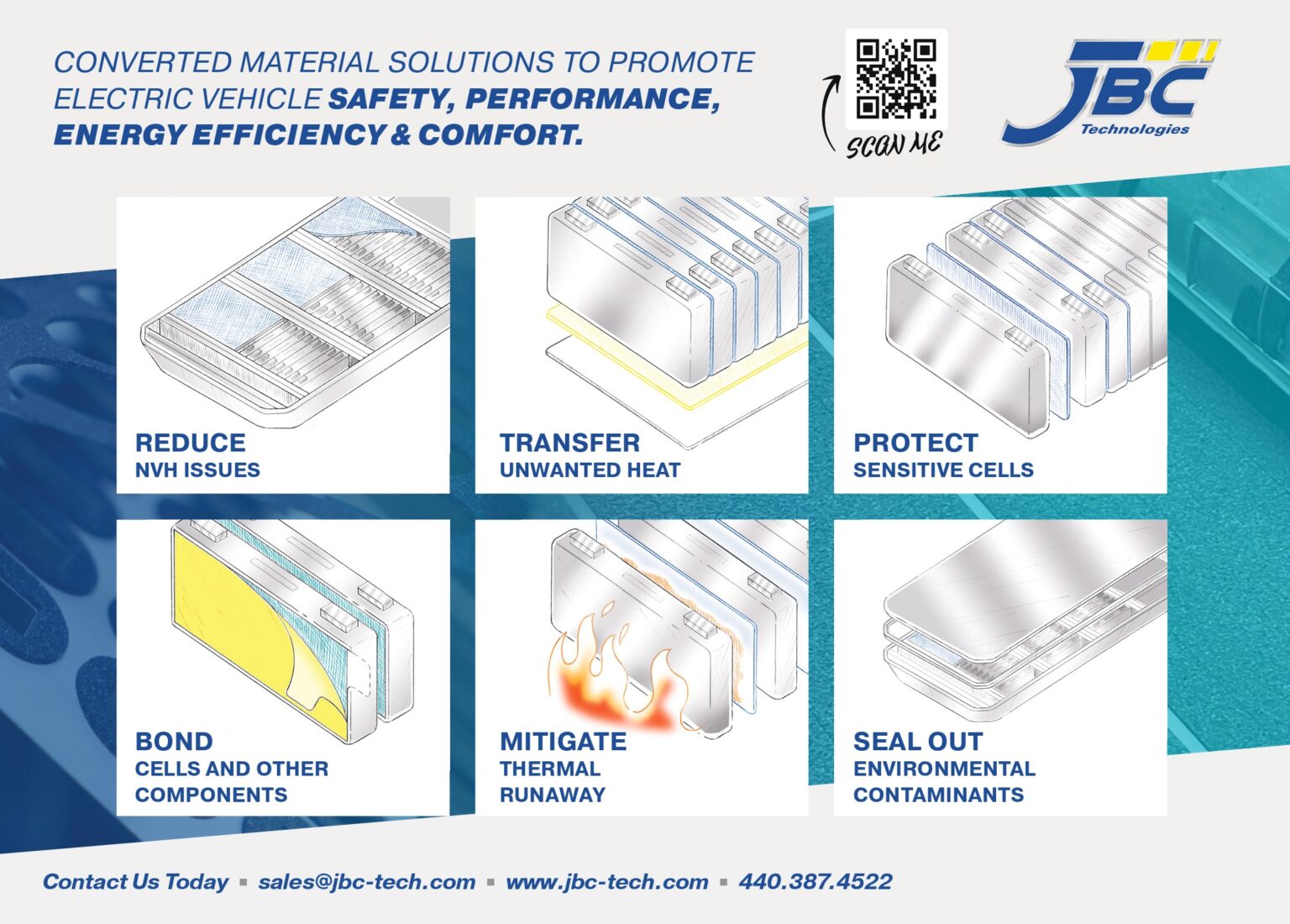 CONVERTED MATERIAL SOLUTIONS TO PROMOTE ELECTRIC VEHICLE SAFETY, PERFORMANCE, ENERGY EFFICIENCY & COMFORT.

SCAN ME

JBC Technologies

REDUCE
NVH ISSUES

TRANSFER
UNWANTED HEAT

PROTECT
SENSITIVE CELLS

BOND
CELLS AND OTHER COMPONENTS

MITIGATE
THERMAL RUNAWAY

SEAL OUT
ENVIRONMENTAL CONTAMINANTS

Contact Us Today ▪ sales@jbc-tech.com ▪ www.jbc-tech.com ▪ 440.387.4522