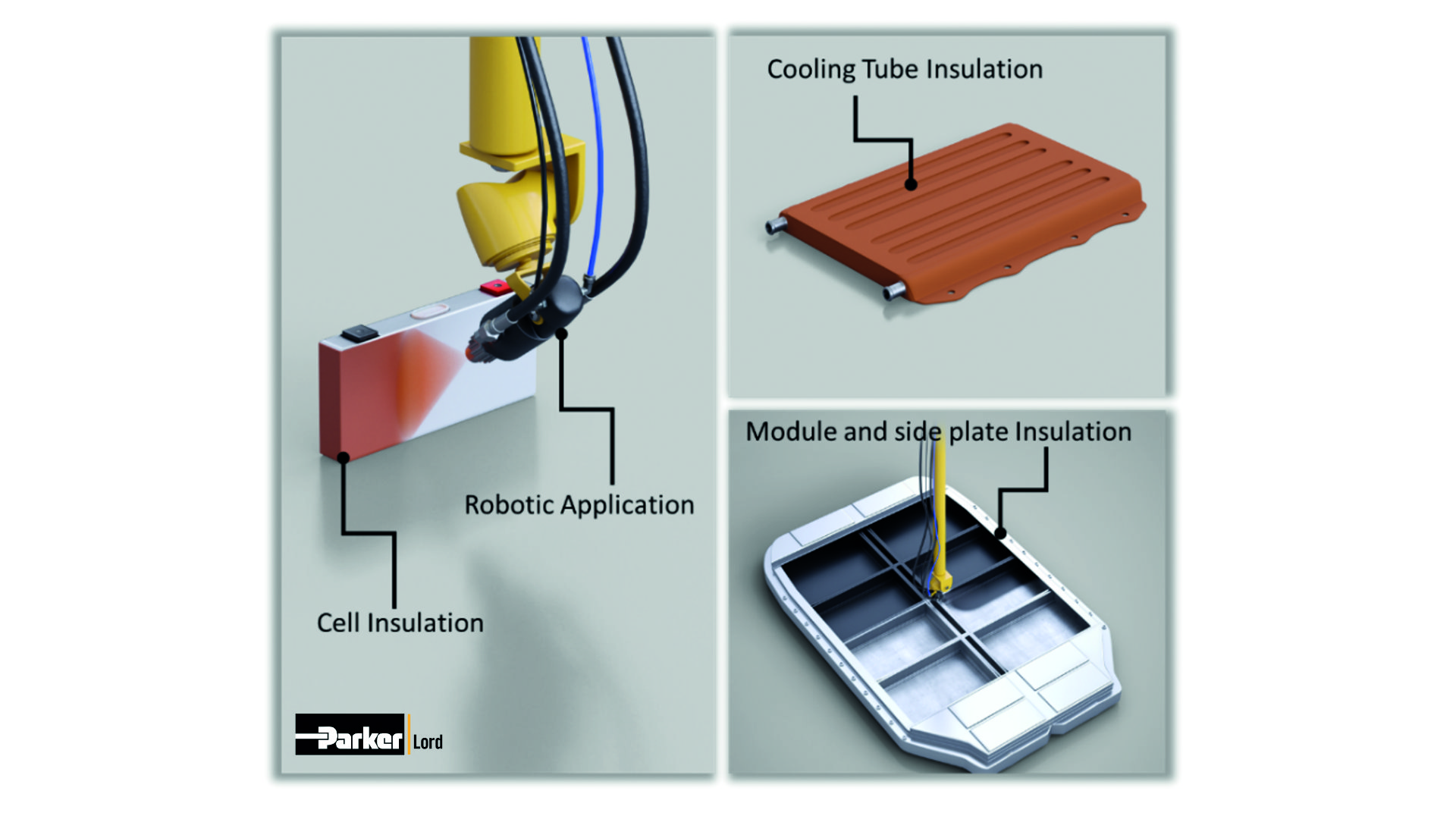 Robotic Application

Cell Insulation

Parker Lord

Cooling Tube Insulation

Module and side plate Insulation