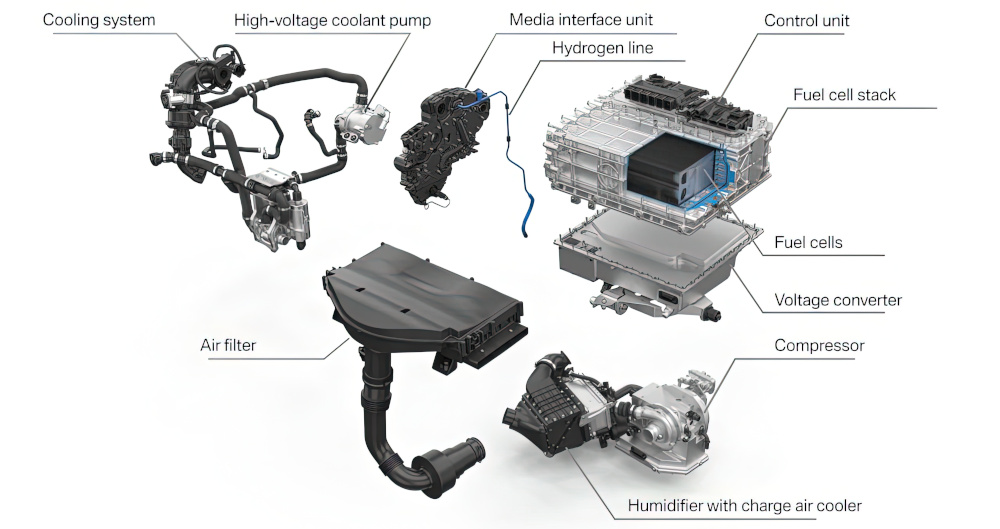 Cooling system
High-voltage coolant pump
Media interface unit
Hydrogen line
Control unit
Fuel cell stack
Fuel cells
Voltage converter
Air filter
Compressor
Humidifier with charge air cooler