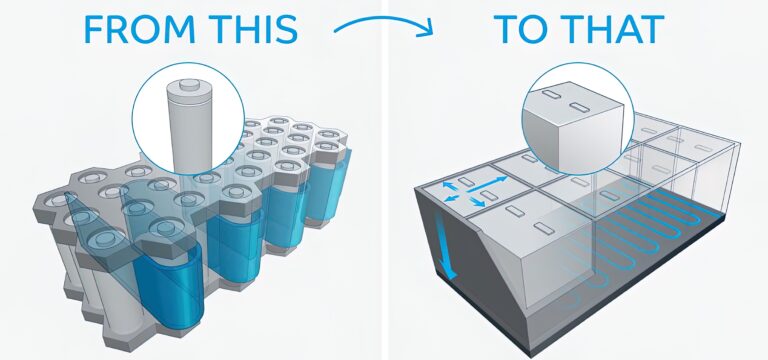 FROM THIS

TO THAT