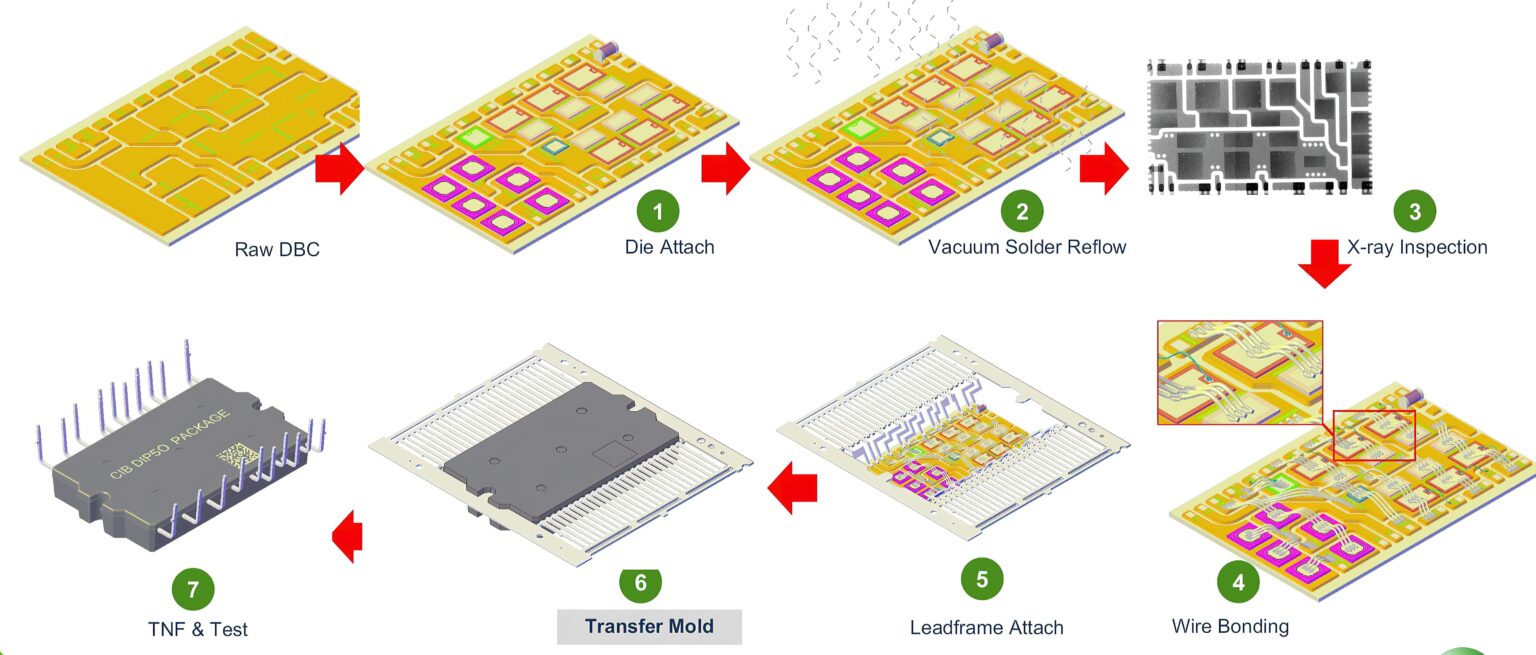 Raw DBC

1
Die Attach

2
Vacuum Solder Reflow

3
X-ray Inspection

4
Wire Bonding

5
Leadframe Attach

6
Transfer Mold

CIB DIP50 PACKAGE

7
TNF & Test